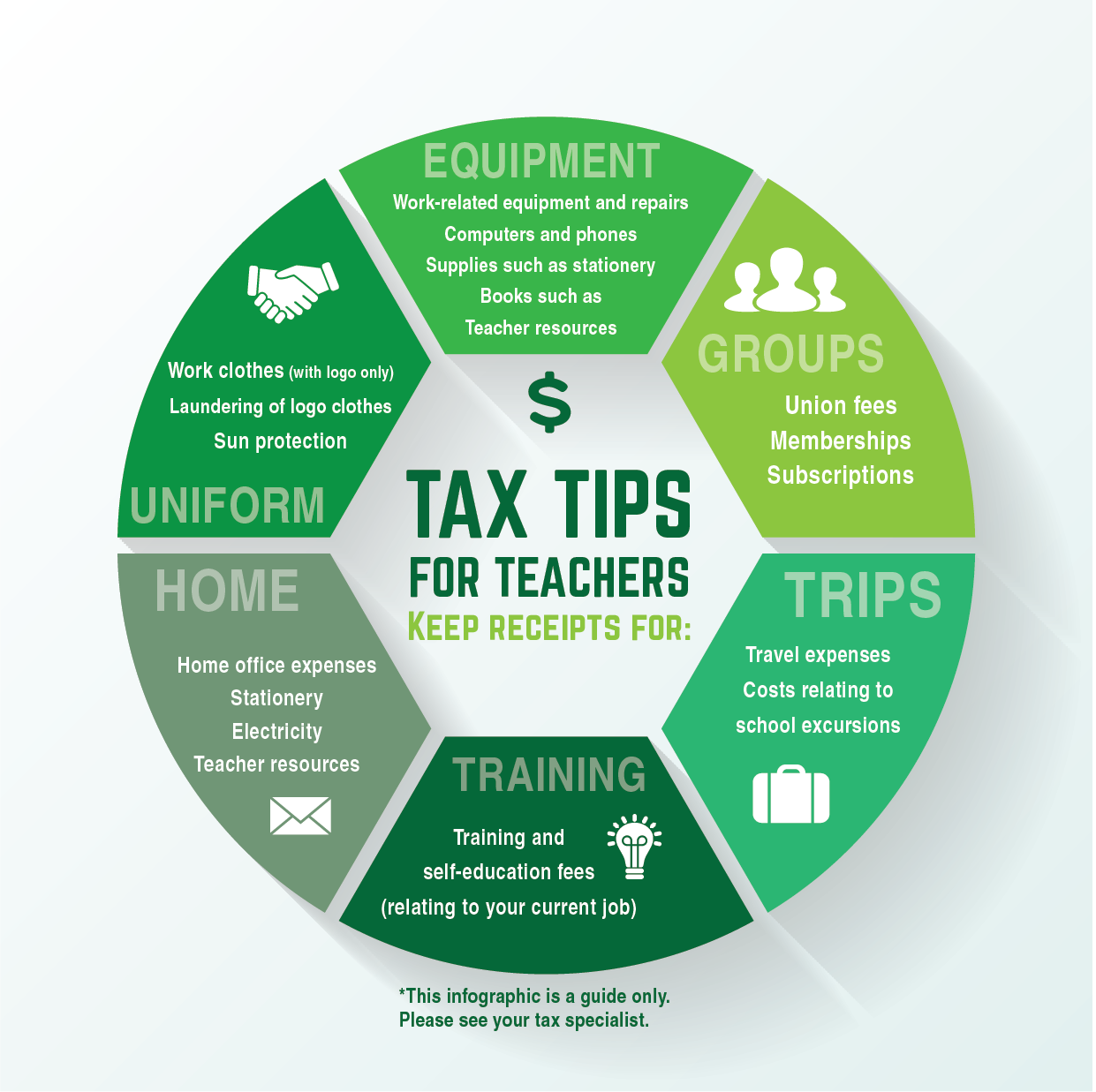 $

TAX TIPS
FOR TEACHERS
KEEP RECEIPTS FOR:

EQUIPMENT
Work-related equipment and repairs
Computers and phones
Supplies such as stationery
Books such as
Teacher resources

GROUPS
Union fees
Memberships
Subscriptions

TRIPS
Travel expenses
Costs relating to
school excursions

TRAINING
Training and
self-education fees
(relating to your current job)

HOME
Home office expenses
Stationery
Electricity
Teacher resources

Work clothes (with logo only)
Laundering of logo clothes
Sun protection
UNIFORM

*This infographic is a guide only.
Please see your tax specialist.